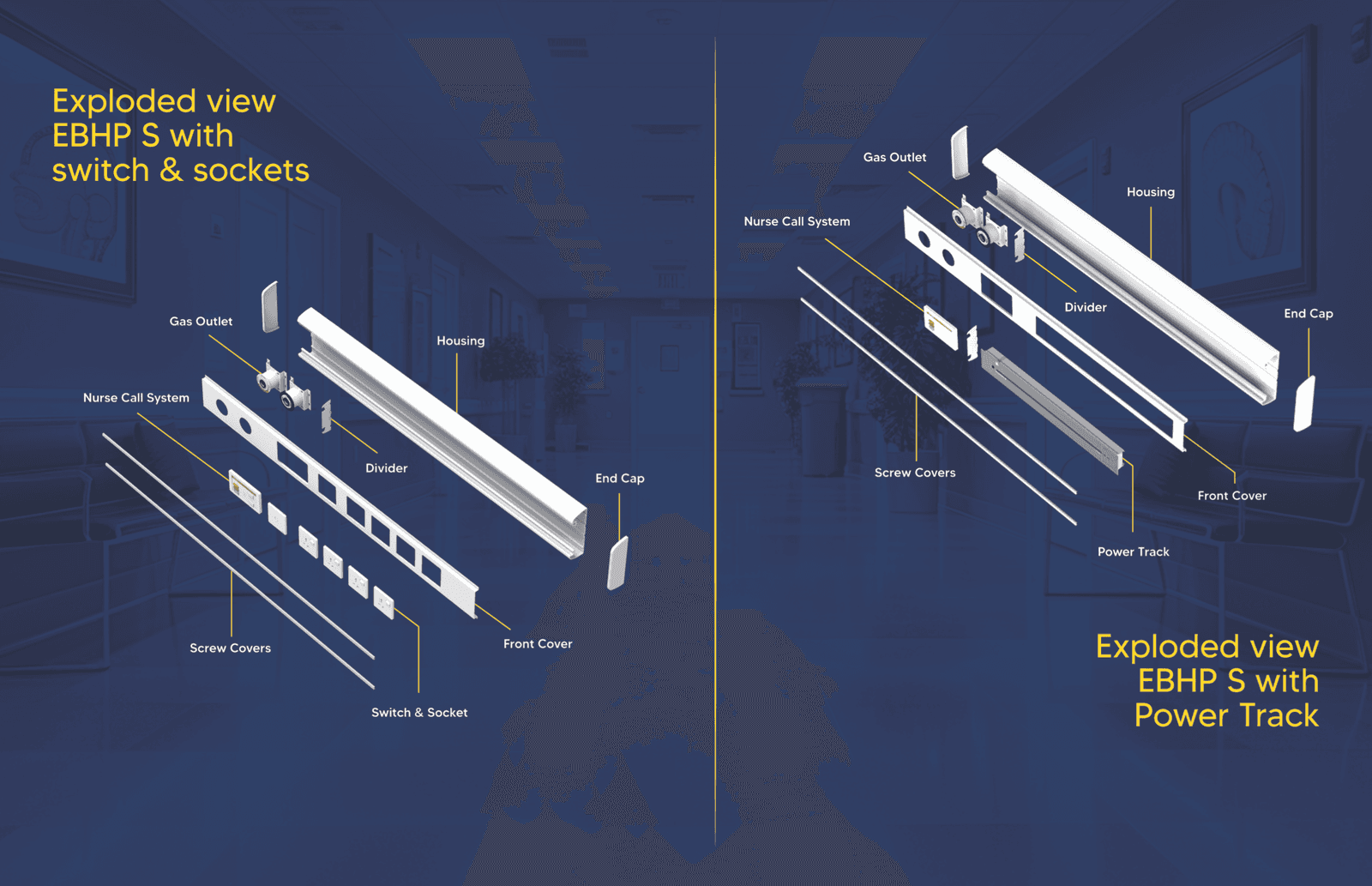 Exploded view
EBHP S with
switch & sockets

Gas Outlet

Housing

Nurse Call System

Divider

End Cap

Screw Covers

Front Cover

Switch & Socket

Gas Outlet

Housing

Nurse Call System

Divider

End Cap

Screw Covers

Front Cover

Power Track

Exploded view
EBHP S with
Power Track